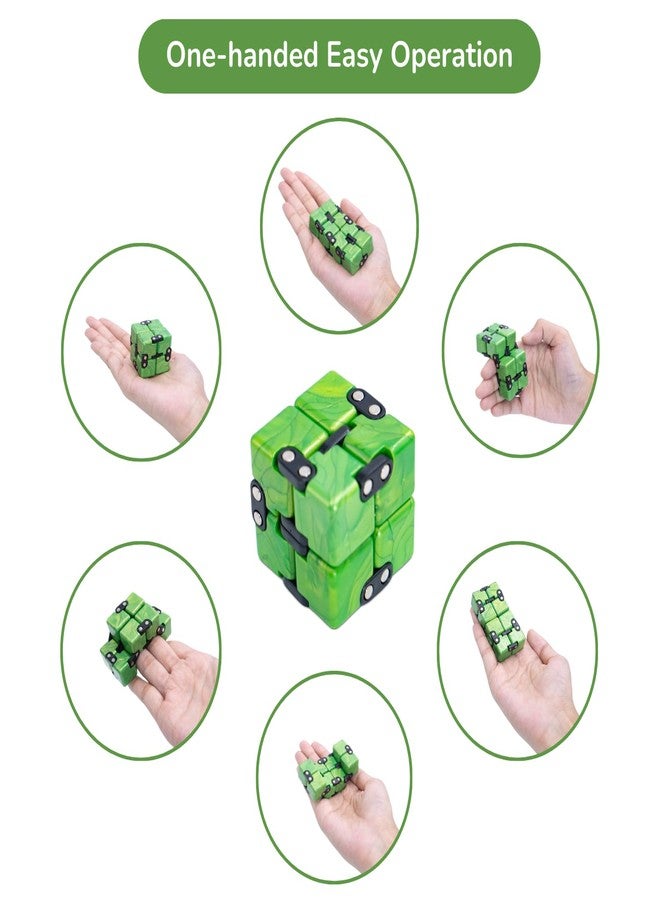 One-handed Easy Operation